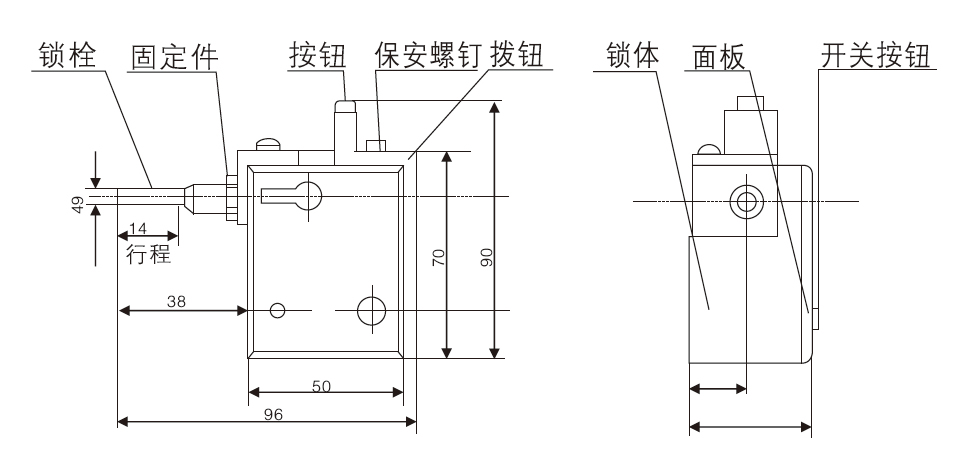 锁栓 固定件 按钮 保安螺钉 拨钮

锁体 面板 开关按钮

49

14

行程

38

70

90

50

96